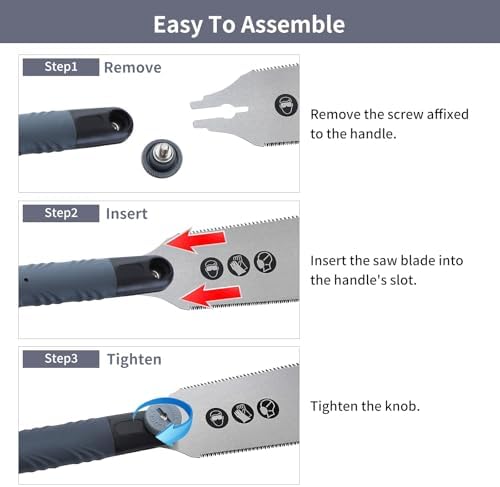 Easy To Assemble

Step1 Remove

Remove the screw affixed to the handle.

Step2 Insert

Insert the saw blade into the handle's slot.

Step3 Tighten

Tighten the knob.