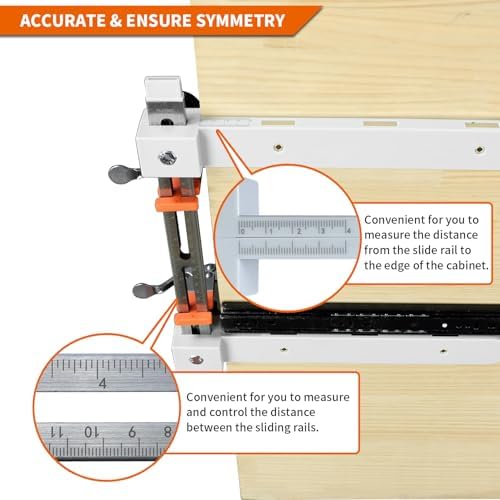 ACCURATE & ENSURE SYMMETRY

0 1 2 3 4

Convenient for you to measure the distance from the slide rail to the edge of the cabinet.

4

11 10 9 8

Convenient for you to measure and control the distance between the sliding rails.