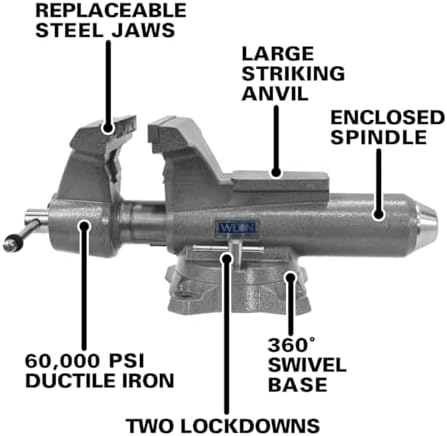 REPLACEABLE STEEL JAWS

LARGE STRIKING ANVIL

ENCLOSED SPINDLE

WILTON

60,000 PSI DUCTILE IRON

360° SWIVEL BASE

TWO LOCKDOWNS