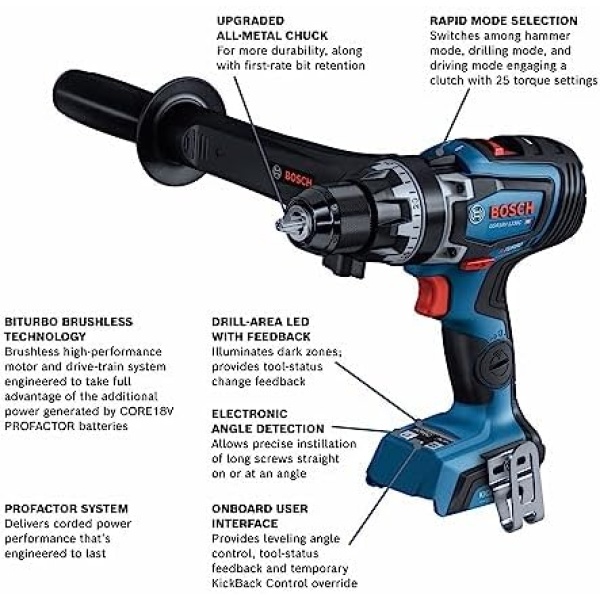 UPGRADED ALL-METAL CHUCK
For more durability, along with first-rate bit retention

RAPID MODE SELECTION
Switches among hammer mode, drilling mode, and driving mode engaging a clutch with 25 torque settings

BOSCH

BOSCH

BITURBO BRUSHLESS TECHNOLOGY
Brushless high-performance motor and drive-train system engineered to take full advantage of the additional power generated by CORE18V PROFACTOR batteries

DRILL-AREA LED WITH FEEDBACK
Illuminates dark zones; provides tool-status change feedback

ELECTRONIC ANGLE DETECTION
Allows precise instillation of long screws straight on or at an angle

PROFACTOR SYSTEM
Delivers corded power performance that's engineered to last

ONBOARD USER INTERFACE
Provides leveling angle control, tool-status feedback and temporary KickBack Control override