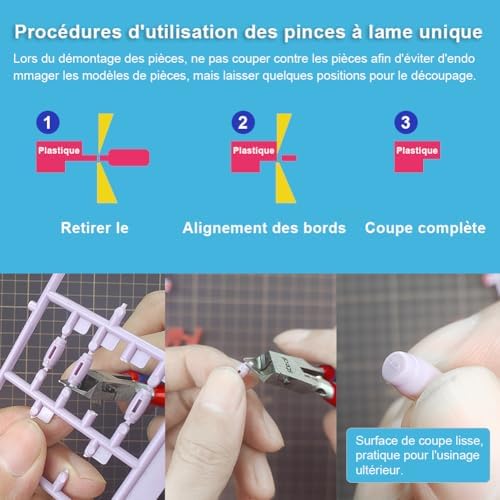 Procédures d'utilisation des pinces à lame unique

Lors du démontage des pièces, ne pas couper contre les pièces afin d'éviter d'endo mmager les modèles de pièces, mais laisser quelques positions pour le découpage.

1
Plastique
Retirer le

2
Plastique
Alignement des bords

3
Plastique
Coupe complète

Surface de coupe lisse, pratique pour l'usinage ultérieur.